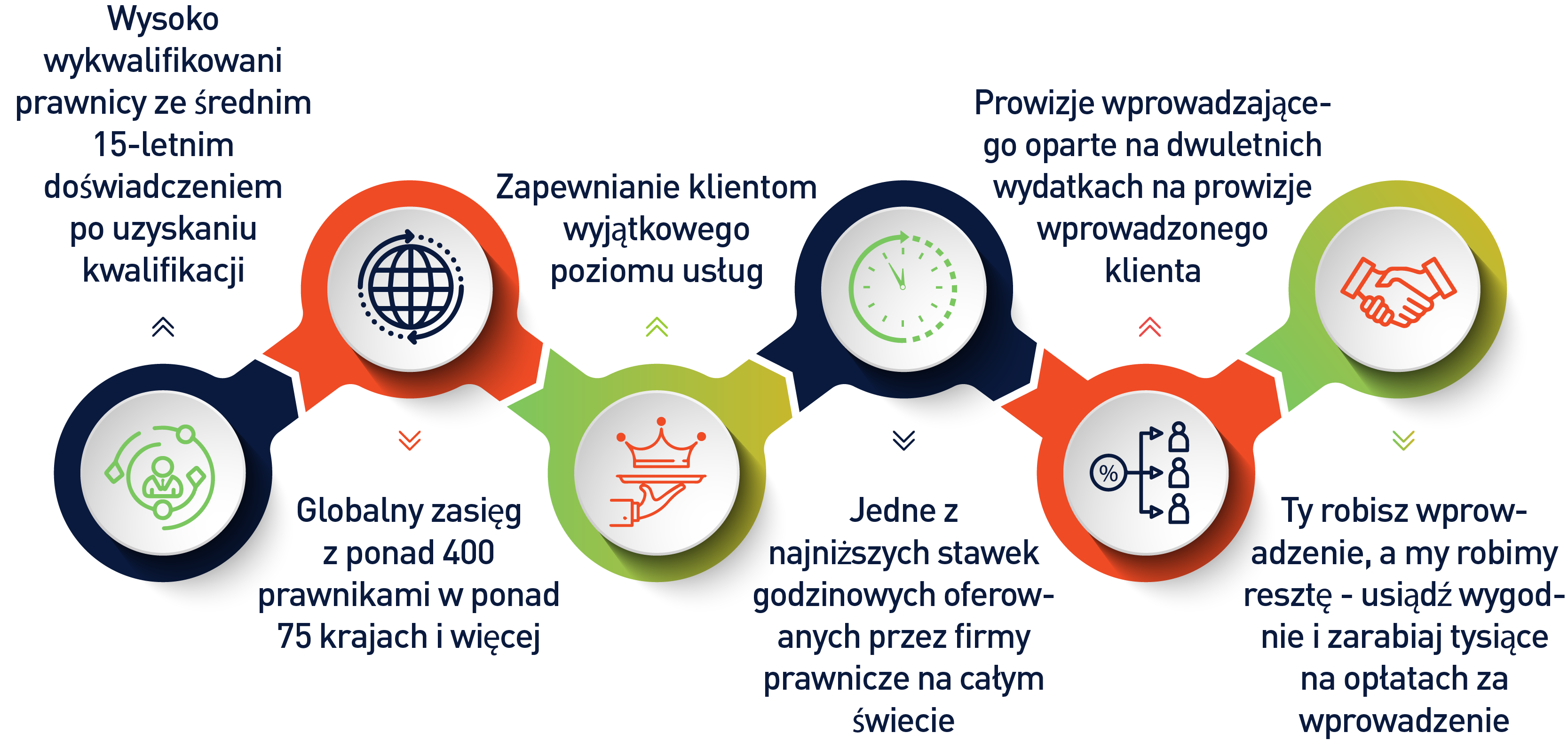 Wysoko wykwalifikowani prawnicy ze średnim 15-letnim doświadczeniem po uzyskaniu kwalifikacji

Globalny zasięg z ponad 400 prawnikami w ponad 75 krajach i więcej

Zapewnianie klientom wyjątkowego poziomu usług

Jedne z najniższych stawek godzinowych oferowanych przez firmy prawnicze na całym świecie

Prowizje wprowadzającego oparte na dwuletnich wydatkach na prowizje wprowadzonego klienta

%

Ty robisz wprowadzenie, a my robimy resztę - usiądź wygodnie i zarabiaj tysiące na opłatach za wprowadzenie