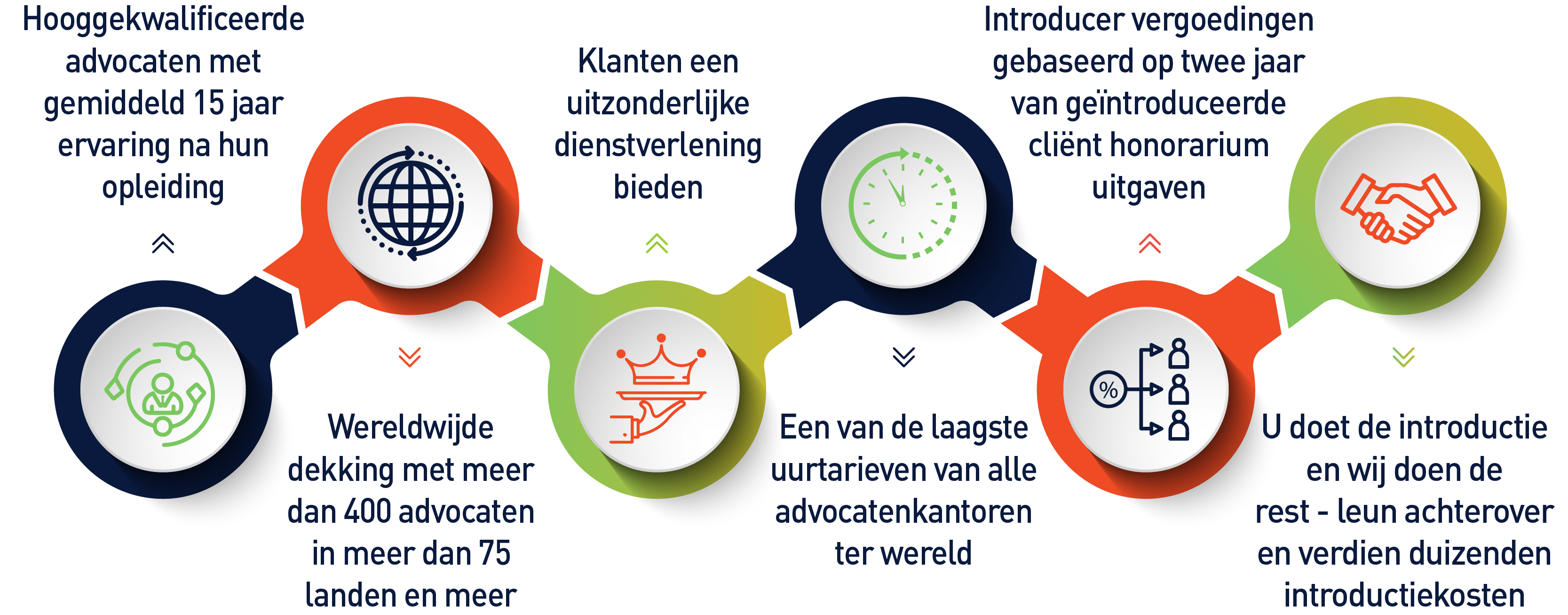 Hooggekwalificeerde advocaten met gemiddeld 15 jaar ervaring na hun opleiding

Wereldwijde dekking met meer dan 400 advocaten in meer dan 75 landen en meer

Klanten een uitzonderlijke dienstverlening bieden

Een van de laagste uurtarieven van alle advocatenkantoren ter wereld

Introducer vergoedingen gebaseerd op twee jaar van geïntroduceerde cliënt honorarium uitgaven

%

U doet de introductie en wij doen de rest - leun achterover en verdien duizenden introductiekosten